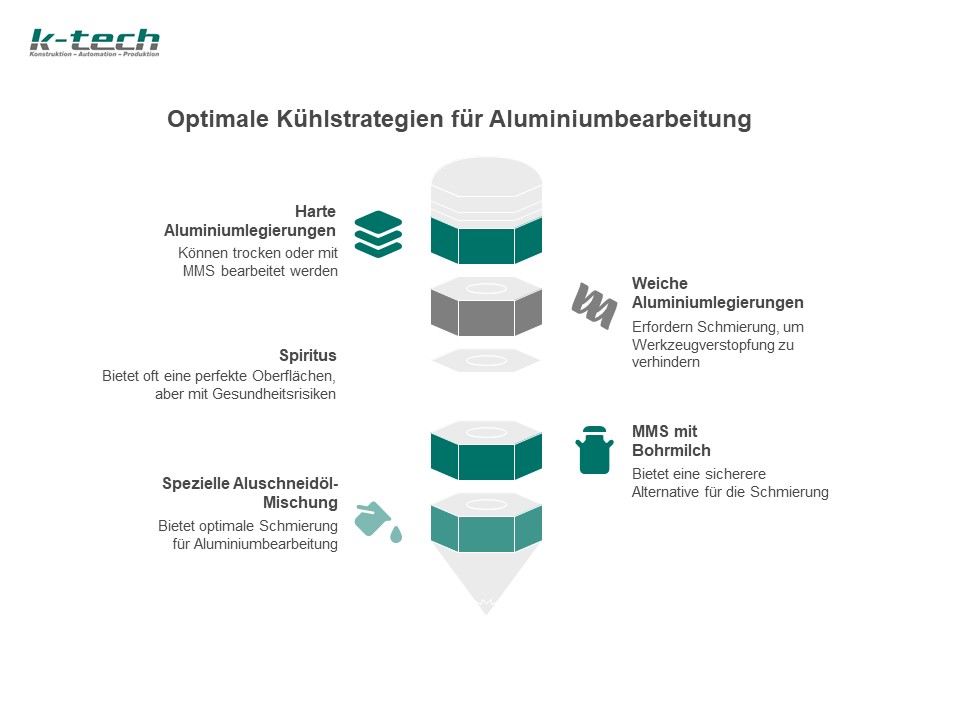 k-tech
Konstruktion – Automation – Produktion

Optimale Kühlstrategien für Aluminiumbearbeitung

Harte Aluminiumlegierungen
Können trocken oder mit MMS bearbeitet werden

Weiche Aluminiumlegierungen
Erfordern Schmierung, um Werkzeugverstopfung zu verhindern

Spiritus
Bietet oft eine perfekte Oberflächen, aber mit Gesundheitsrisiken

MMS mit Bohrmilch
Bietet eine sicherere Alternative für die Schmierung

Spezielle Aluschneidöl-Mischung
Bietet optimale Schmierung für Aluminiumbearbeitung